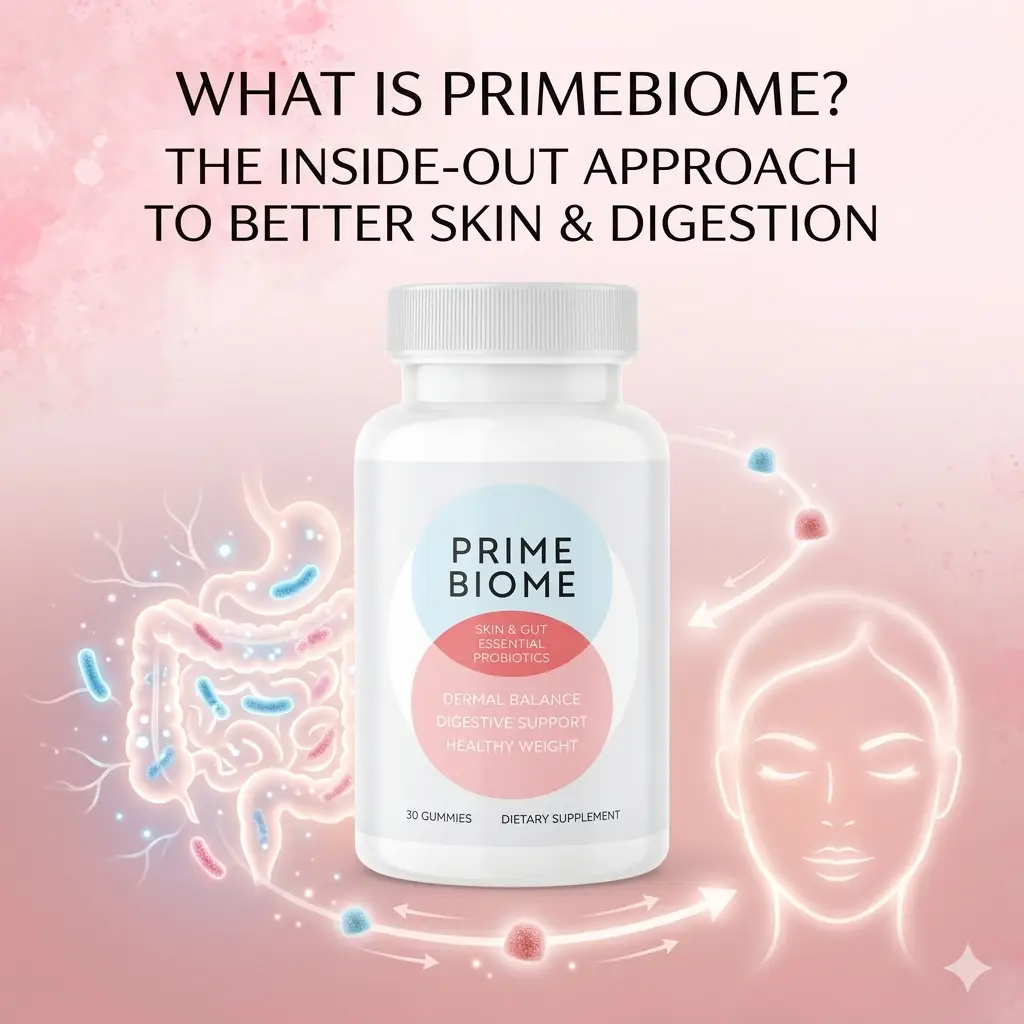 WHAT IS PRIMEBIOME?
THE INSIDE-OUT APPROACH TO BETTER SKIN & DIGESTION

PRIME BIOME

SKIN & GUT ESSENTIAL PROBIOTICS

DERMAL BALANCE
DIGESTIVE SUPPORT
HEALTHY WEIGHT

30 GUMMIES DIETARY SUPPLEMENT